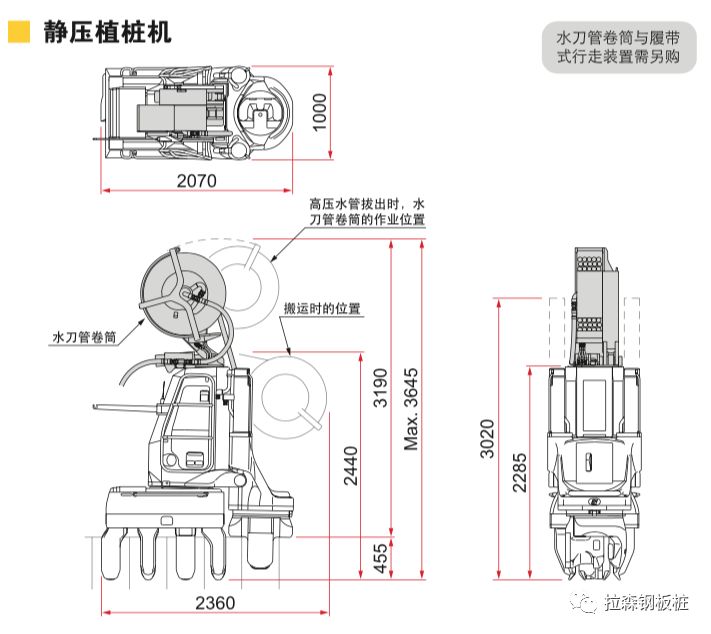 静压植桩机

水刀管卷筒与履带式行走装置需另购

1000

2070

高压水管拔出时，水刀管卷筒的作业位置

搬运时的位置

水刀管卷筒

3190

Max. 3645

2440

455

2360

3020

2285

拉森钢板桩